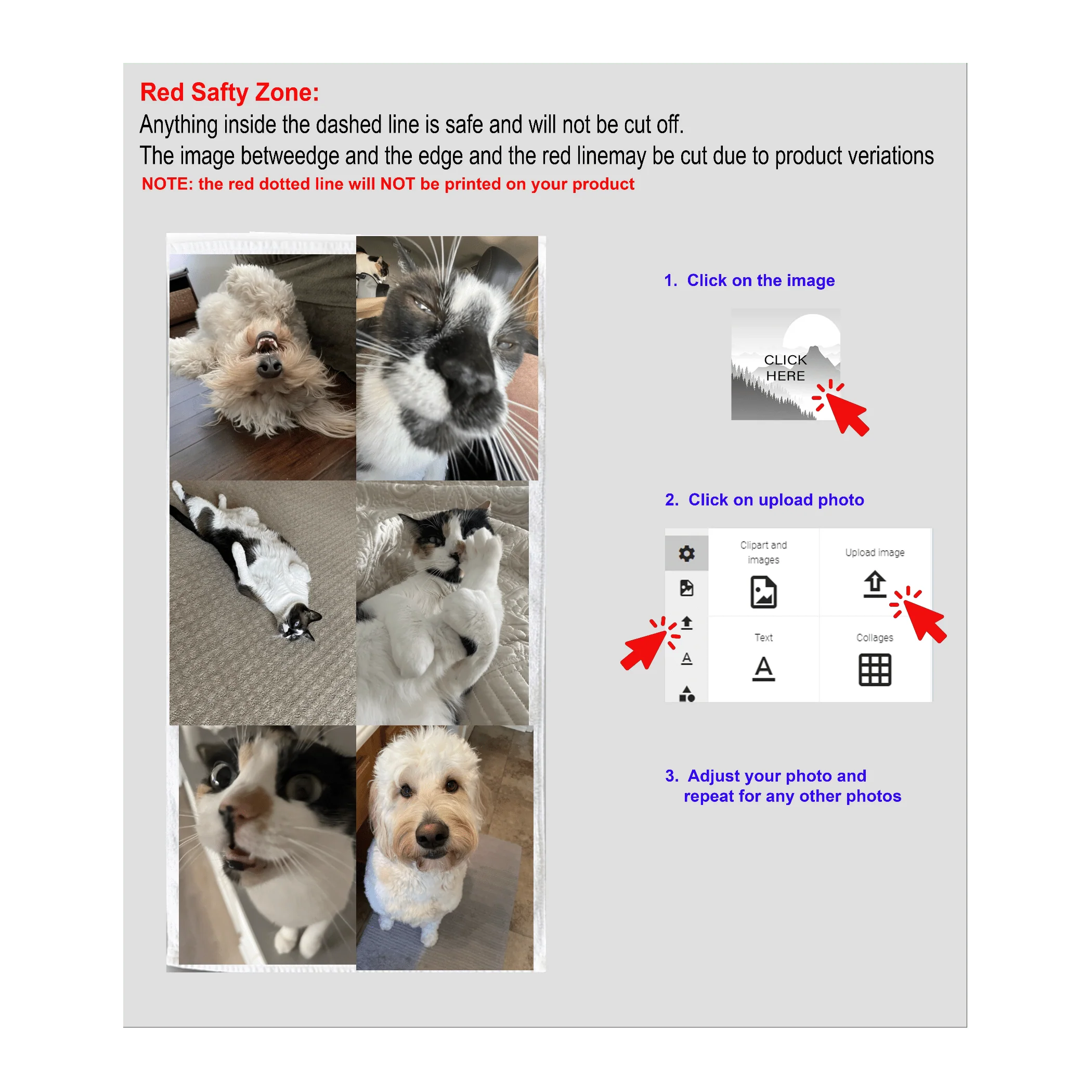 Red Safty Zone:
Anything inside the dashed line is safe and will not be cut off.
The image betweedge and the edge and the red linemay be cut due to product veriations
NOTE: the red dotted line will NOT be printed on your product

1. Click on the image

CLICK HERE

2. Click on upload photo

Clipart and images

Upload image

Text

Collages

3. Adjust your photo and repeat for any other photos